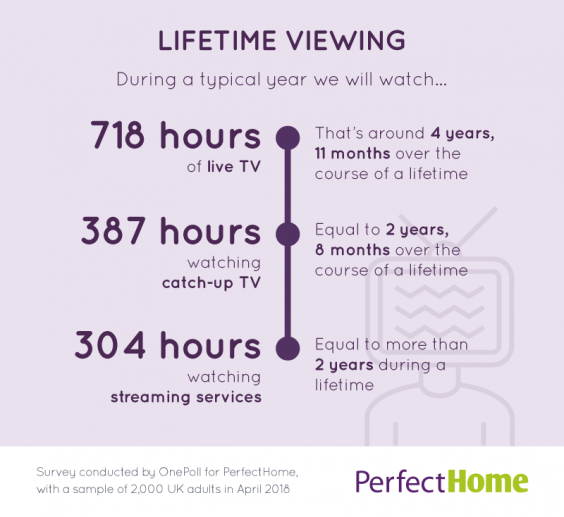 LIFETIME VIEWING

During a typical year we will watch...

718 hours
of live TV

That's around 4 years, 11 months over the course of a lifetime

387 hours
watching catch-up TV

Equal to 2 years, 8 months over the course of a lifetime

304 hours
watching streaming services

Equal to more than 2 years during a lifetime

Survey conducted by OnePoll for PerfectHome, with a sample of 2,000 UK adults in April 2018

PerfectHome