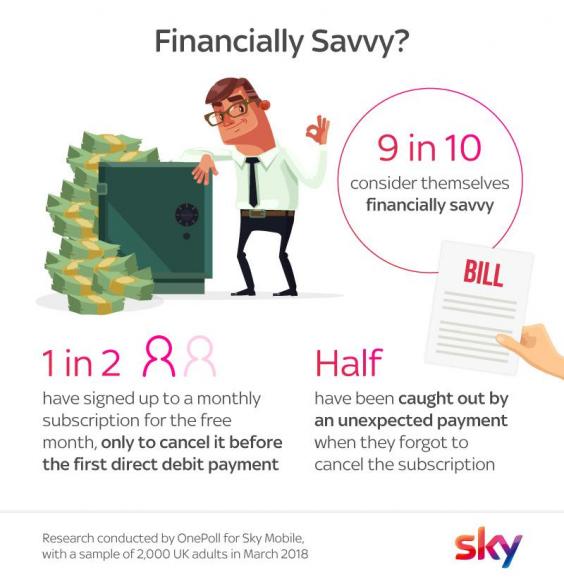 Financially Savvy?

9 in 10
consider themselves financially savvy

BILL

1 in 2
have signed up to a monthly subscription for the free month, only to cancel it before the first direct debit payment

Half
have been caught out by an unexpected payment when they forgot to cancel the subscription

Research conducted by OnePoll for Sky Mobile, with a sample of 2,000 UK adults in March 2018

sky