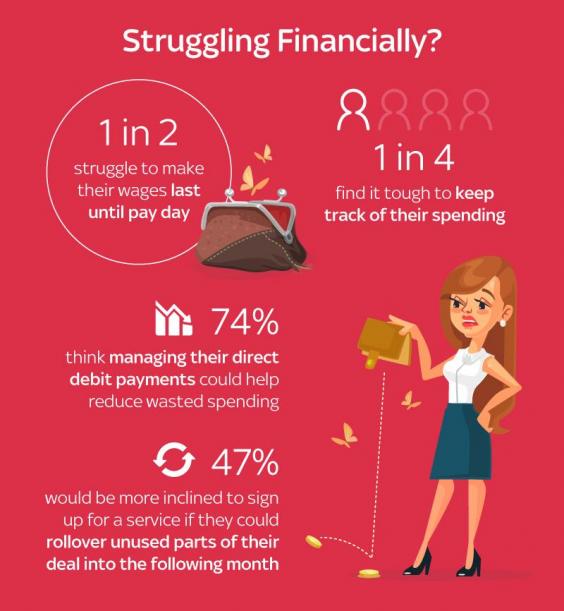 Struggling Financially?

1 in 2
struggle to make their wages last until pay day

1 in 4
find it tough to keep track of their spending

74%
think managing their direct debit payments could help reduce wasted spending

47%
would be more inclined to sign up for a service if they could rollover unused parts of their deal into the following month