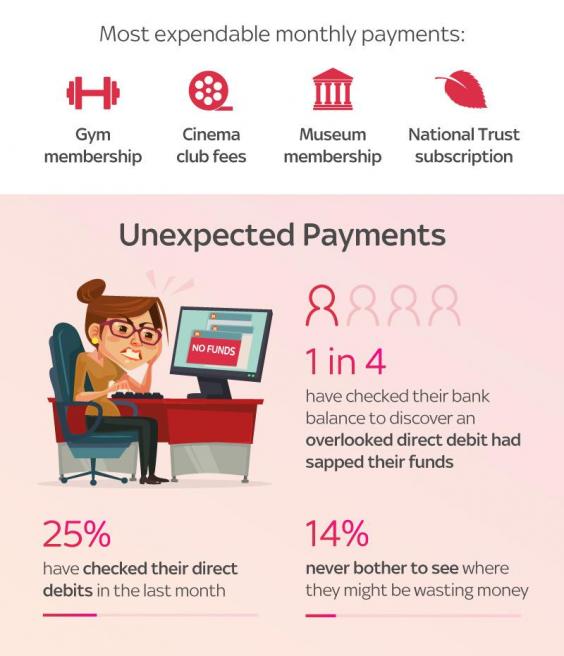 Most expendable monthly payments:

Gym membership

Cinema club fees

Museum membership

National Trust subscription

Unexpected Payments

NO FUNDS

1 in 4

have checked their bank balance to discover an overlooked direct debit had sapped their funds

25%

have checked their direct debits in the last month

14%

never bother to see where they might be wasting money