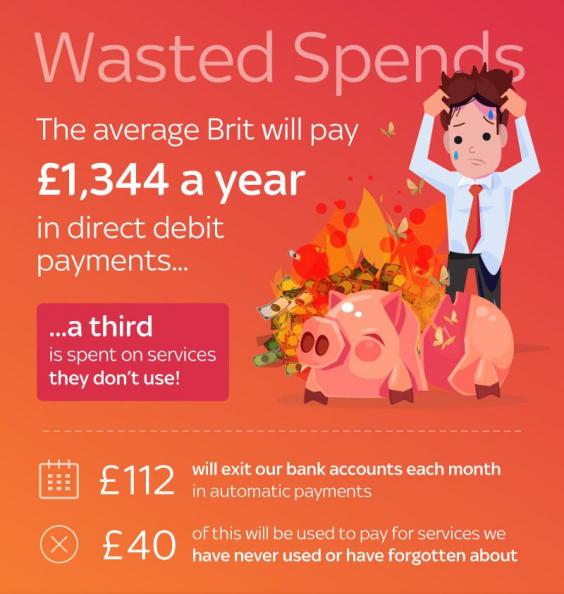 Wasted Spends

The average Brit will pay £1,344 a year in direct debit payments...

...a third is spent on services they don't use!

£112 will exit our bank accounts each month in automatic payments

£40 of this will be used to pay for services we have never used or have forgotten about