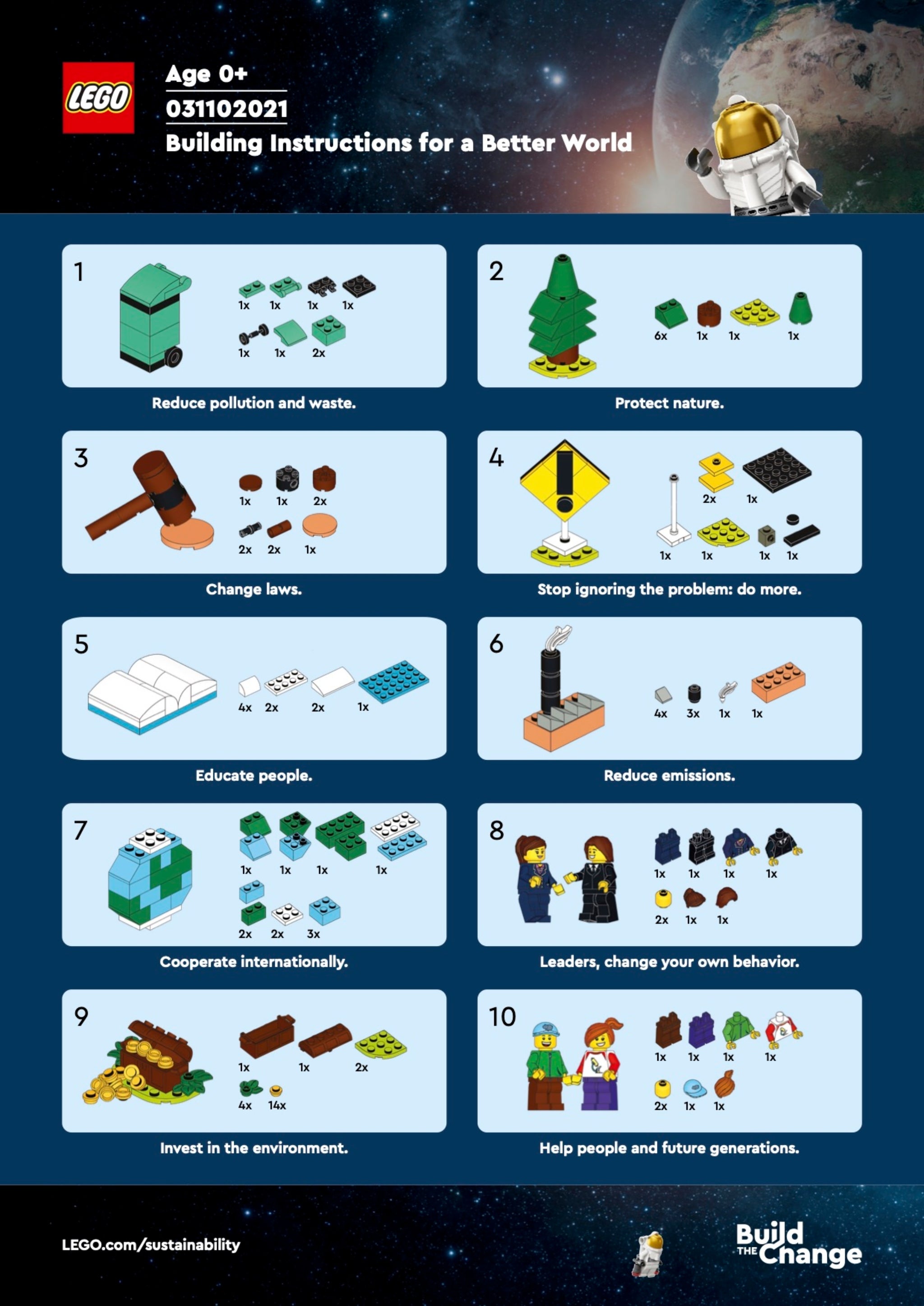 LEGO

Age 0+
031102021
Building Instructions for a Better World

1
1x 1x 1x 1x
1x 1x 2x
Reduce pollution and waste.

2
6x 1x 1x 1x
Protect nature.

3
1x 1x 2x
2x 2x 1x
Change laws.

4
2x 1x
1x 1x 1x 1x
Stop ignoring the problem: do more.

5
4x 2x 2x 1x
Educate people.

6
4x 3x 1x 1x
Reduce emissions.

7
1x 1x 1x 1x
2x 2x 3x
Cooperate internationally.

8
1x 1x 1x 1x
2x 1x 1x
Leaders, change your own behavior.

9
1x 1x 2x
4x 14x
Invest in the environment.

10
1x 1x 1x 1x
2x 1x 1x
Help people and future generations.

LEGO.com/sustainability

Build THE Change