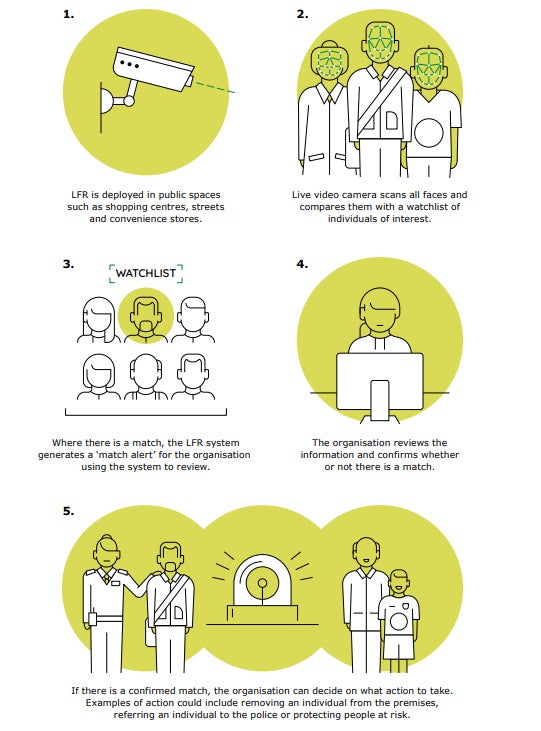 1.

LFR is deployed in public spaces such as shopping centres, streets and convenience stores.

2.

Live video camera scans all faces and compares them with a watchlist of individuals of interest.

3.

WATCHLIST

Where there is a match, the LFR system generates a 'match alert' for the organisation using the system to review.

4.

The organisation reviews the information and confirms whether or not there is a match.

5.

If there is a confirmed match, the organisation can decide on what action to take. Examples of action could include removing an individual from the premises, referring an individual to the police or protecting people at risk.