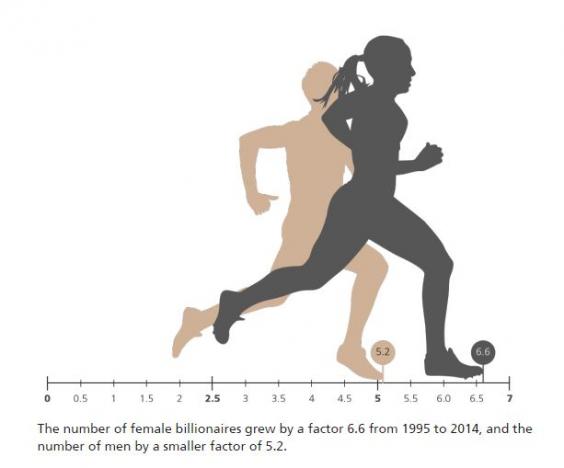 5.2
6.6
0 0.5 1 1.5 2 2.5 3 3.5 4 4.5 5 5.5 6.0 6.5 7

The number of female billionaires grew by a factor 6.6 from 1995 to 2014, and the number of men by a smaller factor of 5.2.